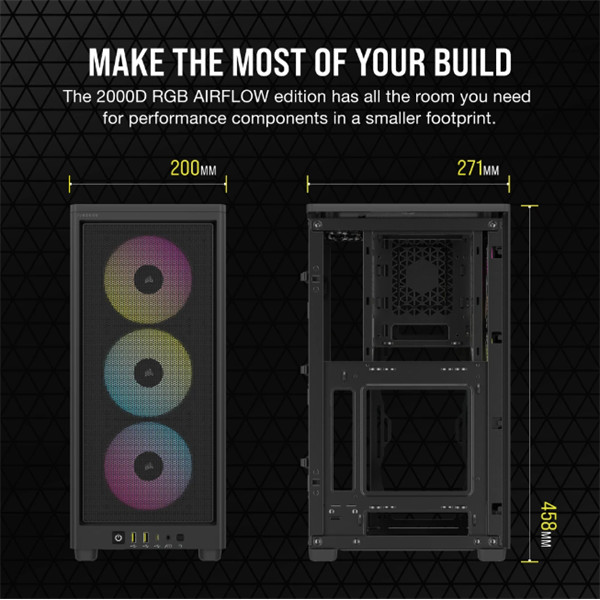 MAKE THE MOST OF YOUR BUILD

The 2000D RGB AIRFLOW edition has all the room you need for performance components in a smaller footprint.

200MM

271MM

458MM